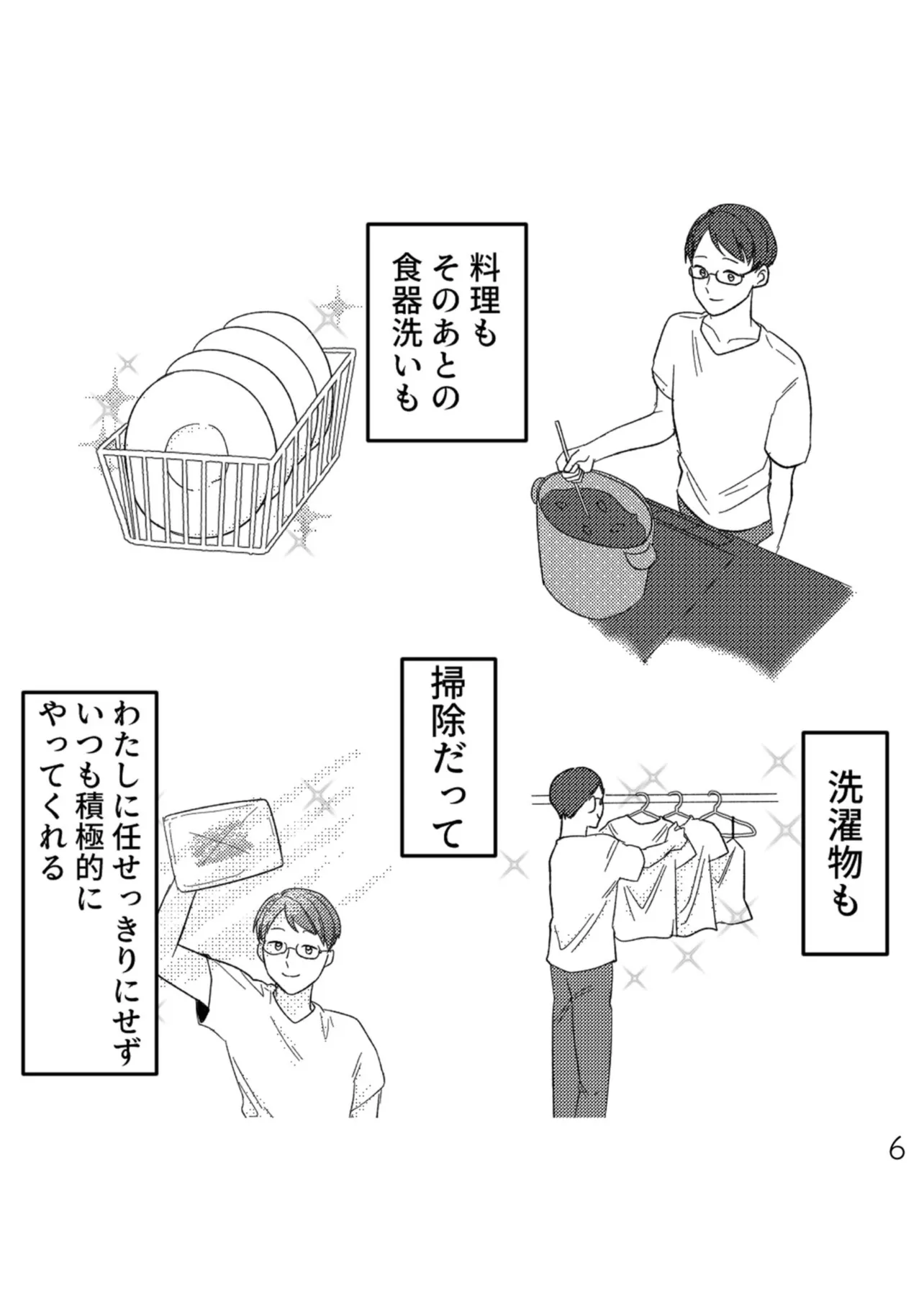 料理も
そのあとの
食器洗いも

洗濯物も

掃除だって

わたしに任せっきりにせず
いつも積極的に
やってくれる

6