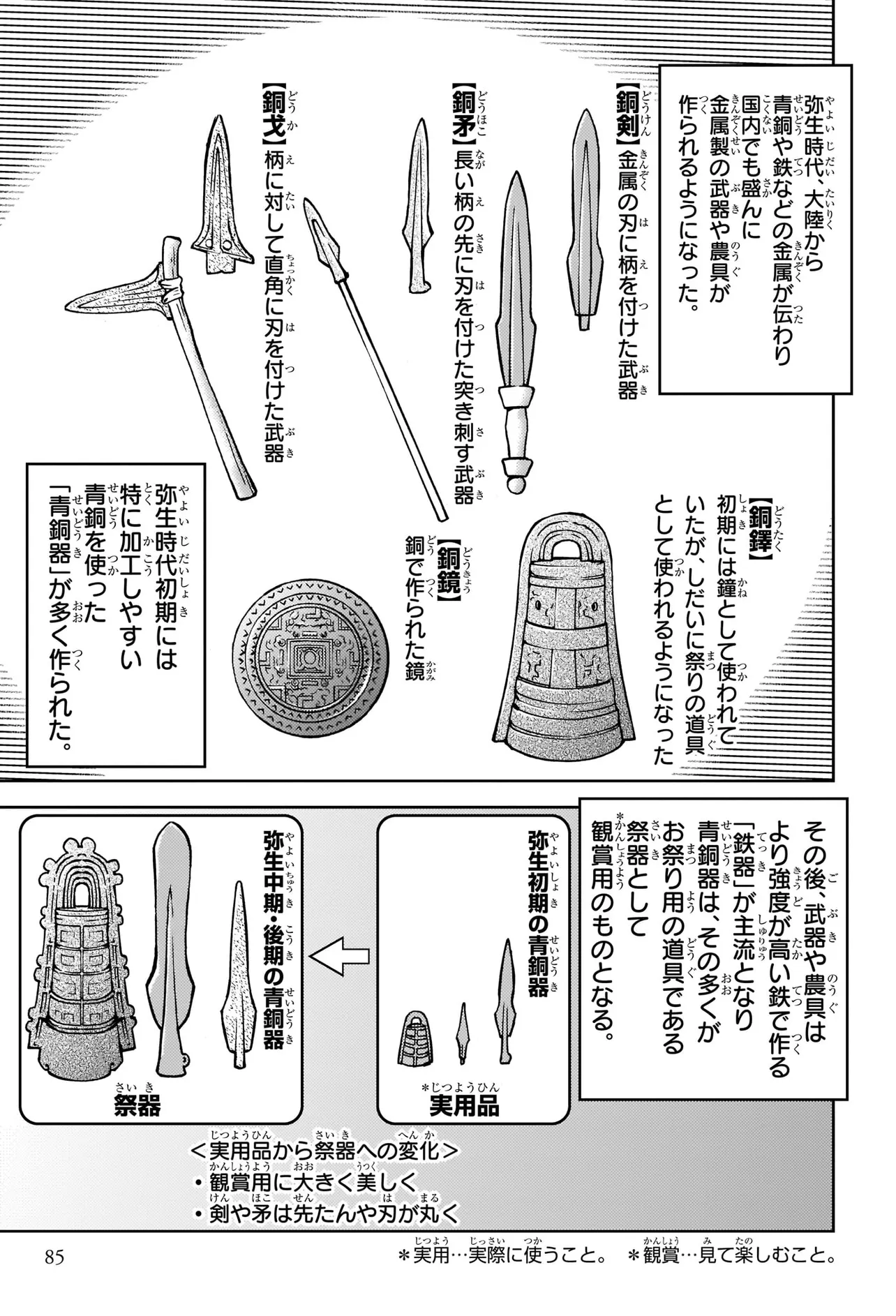 弥生時代、大陸から青銅や鉄などの金属が伝わり国内でも盛んに金属製の武器や農具が作られるようになった。

【銅剣】金属の刃に柄を付けた武器

【銅矛】長い柄の先に刃を付けた突き刺す武器

【銅戈】柄に対して直角に刃を付けた武器

【銅鐸】初期には鐘として使われていたが、しだいに祭りの道具として使われるようになった

【銅鏡】銅で作られた鏡

弥生時代初期には特に加工しやすい青銅を使った「青銅器」が多く作られた。

その後、武器や農具はより強度が高い鉄で作る「鉄器」が主流となり青銅器は、その多くがお祭り用の道具である祭器として＊観賞用のものとなる。

弥生初期の青銅器

＊実用品

弥生中期・後期の青銅器

祭器

＜実用品から祭器への変化＞
・観賞用に大きく美しく
・剣や矛は先たんや刃が丸く

85

＊実用…実際に使うこと。　＊観賞…見て楽しむこと。