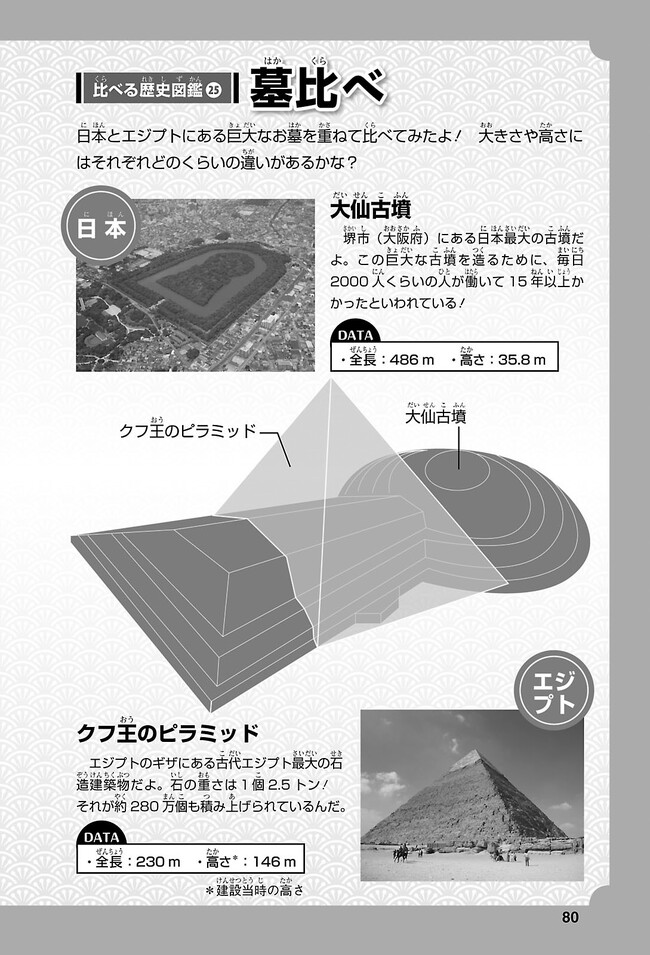 比べる歴史図鑑 25 墓比べ

日本とエジプトにある巨大なお墓を重ねて比べてみたよ！　大きさや高さにはそれぞれどのくらいの違いがあるかな？

日本

大仙古墳

堺市（大阪府）にある日本最大の古墳だよ。この巨大な古墳を造るために、毎日2000人くらいの人が働いて15年以上かかったといわれている！

DATA
・全長：486 m　・高さ：35.8 m

クフ王のピラミッド

大仙古墳

エジプト

クフ王のピラミッド

エジプトのギザにある古代エジプト最大の石造建築物だよ。石の重さは1個2.5トン！それが約280万個も積み上げられているんだ。

DATA
・全長：230 m　・高さ*：146 m
＊建設当時の高さ

80