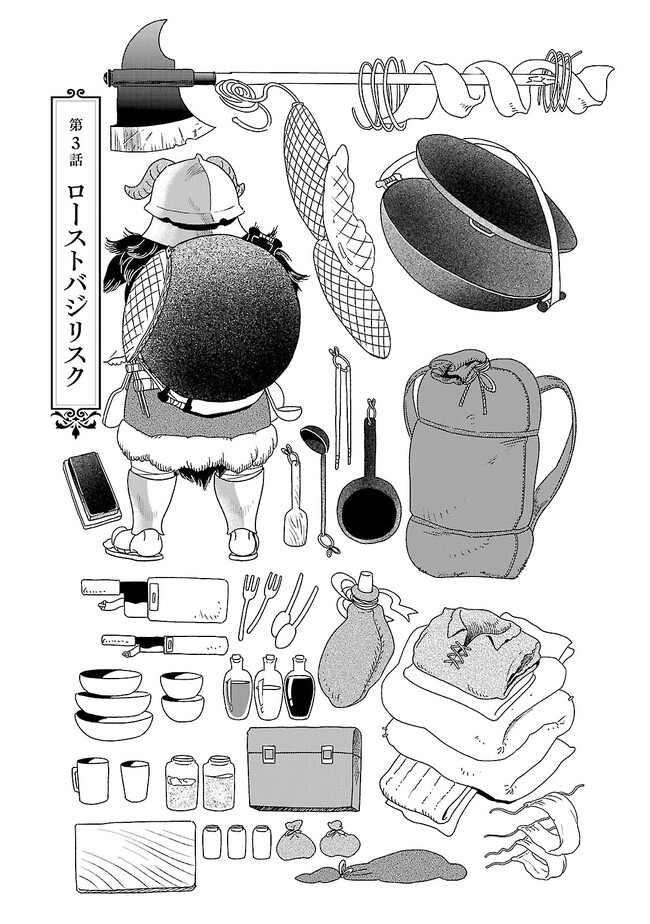 第3話

ローストバジリスク